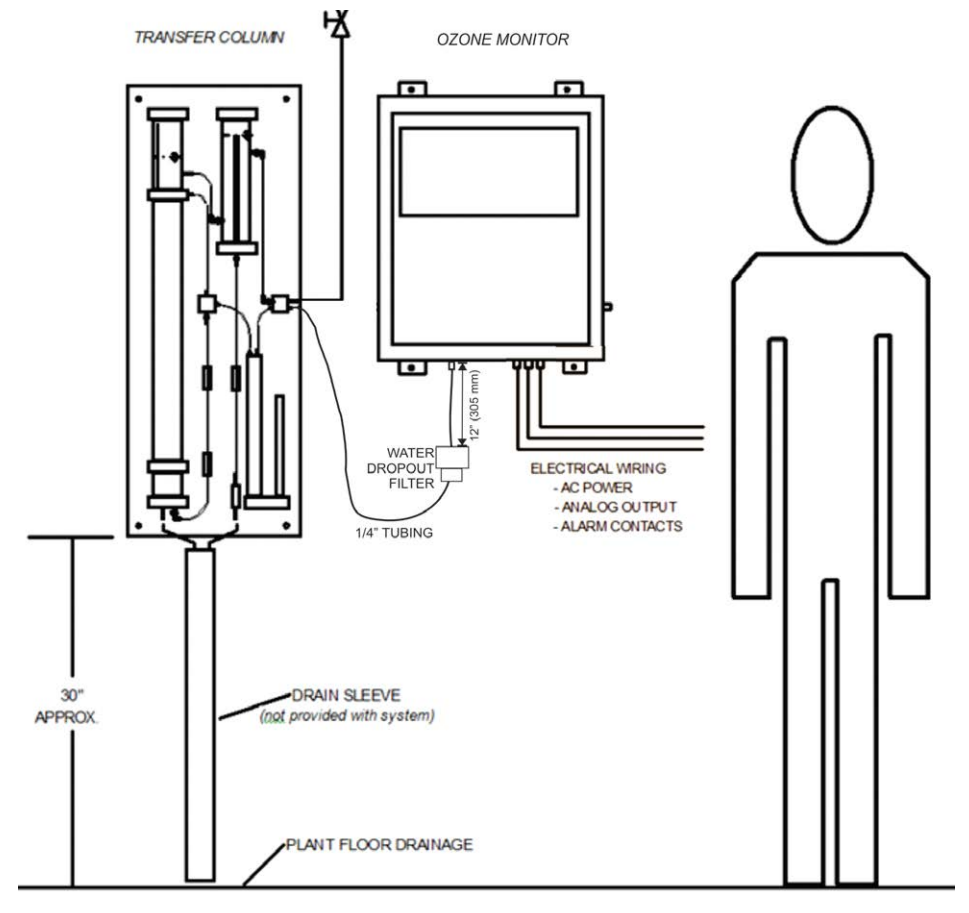 TRANSFER COLUMN

OZONE MONITOR

12" (305 mm)

WATER DROPOUT FILTER

1/4" TUBING

ELECTRICAL WIRING
- AC POWER
- ANALOG OUTPUT
- ALARM CONTACTS

30" APPROX.

DRAIN SLEEVE
(not provided with system)

PLANT FLOOR DRAINAGE